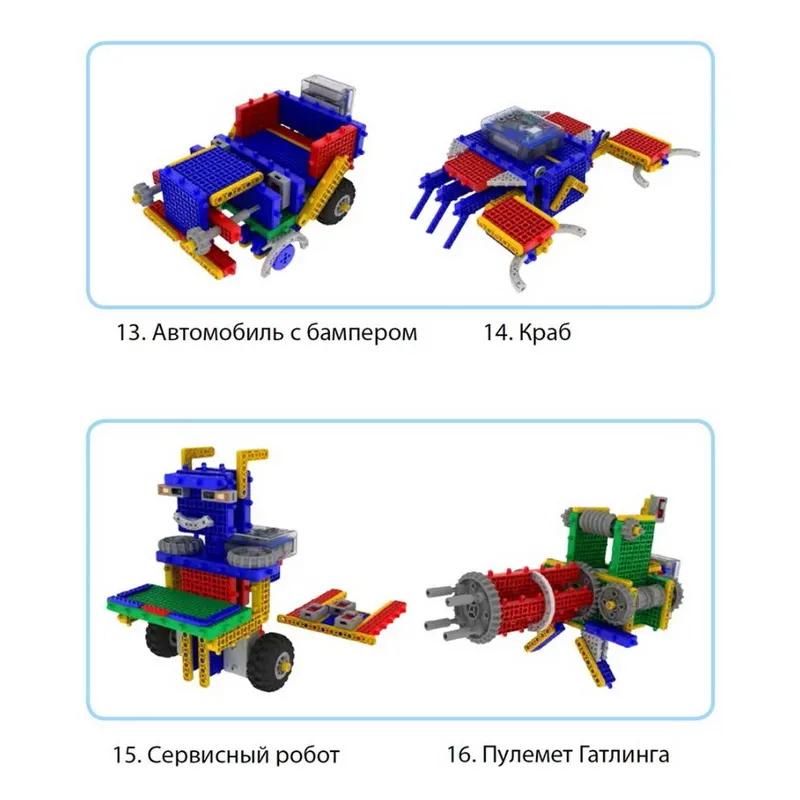 13. Автомобиль с бампером

14. Краб

15. Сервисный робот

16. Пулемет Гатлинга