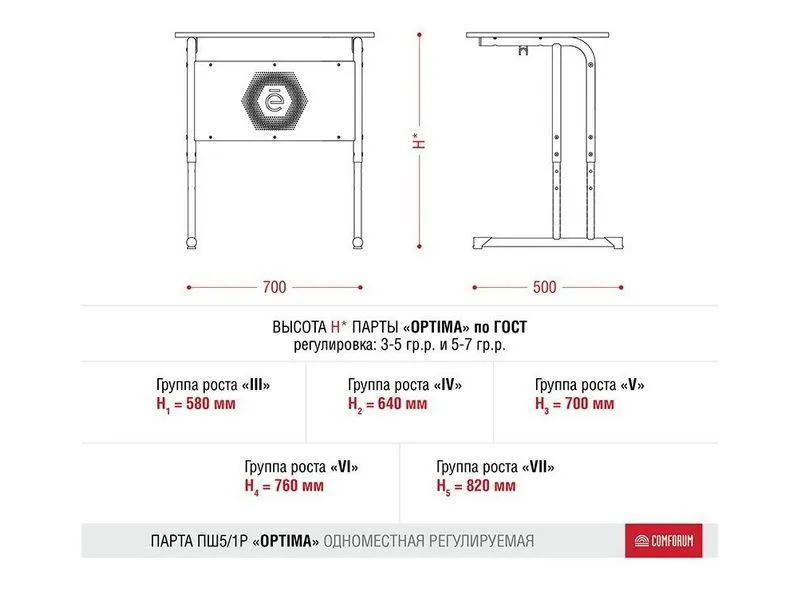 ē

H*

700

500

ВЫСОТА H* ПАРТЫ «OPTIMA» по ГОСТ
регулировка: 3-5 гр.р. и 5-7 гр.р.

Группа роста «III»
$H_1$ = 580 мм

Группа роста «IV»
$H_2$ = 640 мм

Группа роста «V»
$H_3$ = 700 мм

Группа роста «VI»
$H_4$ = 760 мм

Группа роста «VII»
$H_5$ = 820 мм

ПАРТА ПШ5/1Р «OPTIMA» ОДНОМЕСТНАЯ РЕГУЛИРУЕМАЯ

COMFORUM