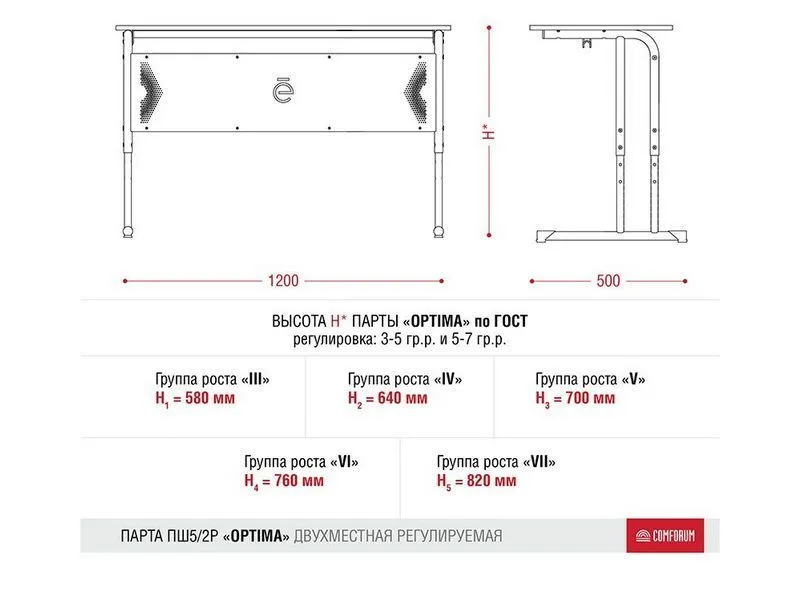 ē

H*

1200

500

ВЫСОТА H* ПАРТЫ «OPTIMA» по ГОСТ
регулировка: 3-5 гр.р. и 5-7 гр.р.

Группа роста «III»
$H_1$ = 580 мм

Группа роста «IV»
$H_2$ = 640 мм

Группа роста «V»
$H_3$ = 700 мм

Группа роста «VI»
$H_4$ = 760 мм

Группа роста «VII»
$H_5$ = 820 мм

ПАРТА ПШ5/2Р «OPTIMA» ДВУХМЕСТНАЯ РЕГУЛИРУЕМАЯ

COMFORUM