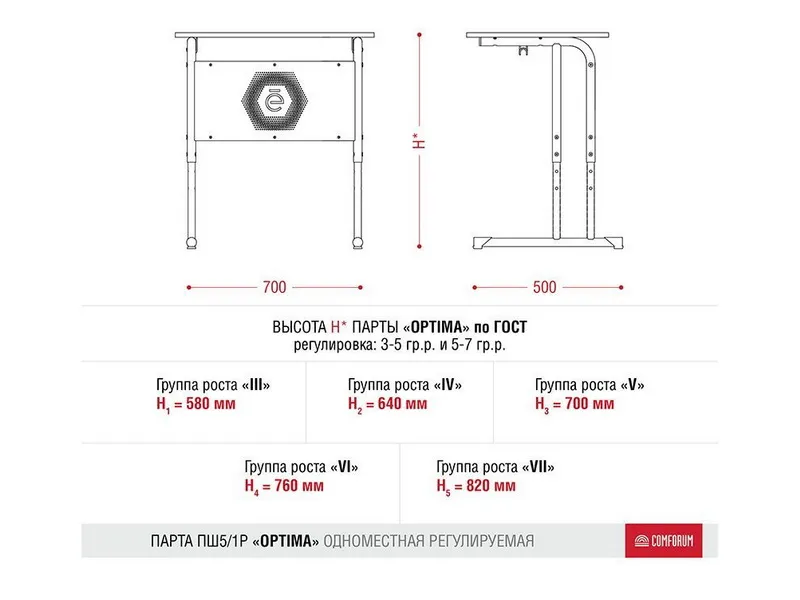 ē

H*

700

500

ВЫСОТА H* ПАРТЫ «OPTIMA» по ГОСТ
регулировка: 3-5 гр.р. и 5-7 гр.р.

Группа роста «III»
$H_1$ = 580 мм

Группа роста «IV»
$H_2$ = 640 мм

Группа роста «V»
$H_3$ = 700 мм

Группа роста «VI»
$H_4$ = 760 мм

Группа роста «VII»
$H_5$ = 820 мм

ПАРТА ПШ5/1Р «OPTIMA» ОДНОМЕСТНАЯ РЕГУЛИРУЕМАЯ

COMFORUM