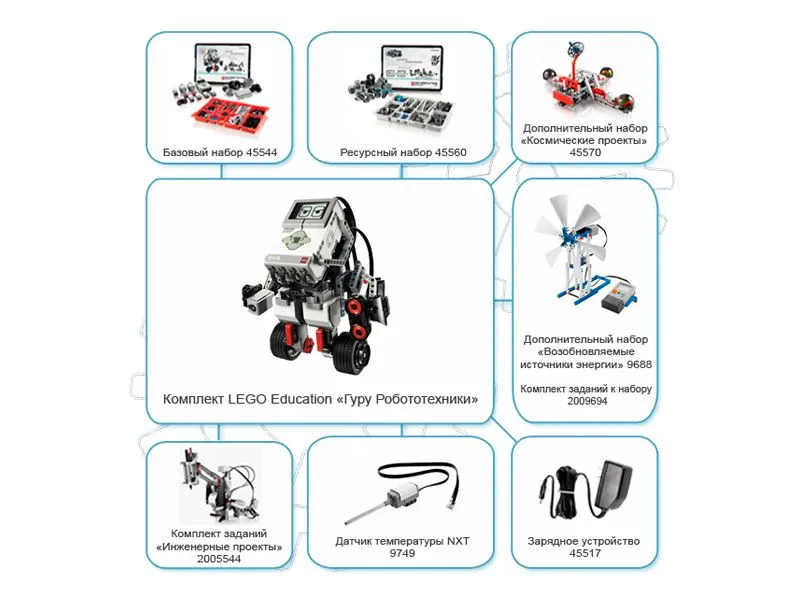 Базовый набор 45544

Ресурсный набор 45560

Дополнительный набор «Космические проекты» 45570

Комплект LEGO Education «Гуру Робототехники»

Дополнительный набор «Возобновляемые источники энергии» 9688

Комплект заданий к набору 2009694

Комплект заданий «Инженерные проекты» 2005544

Датчик температуры NXT 9749

Зарядное устройство 45517