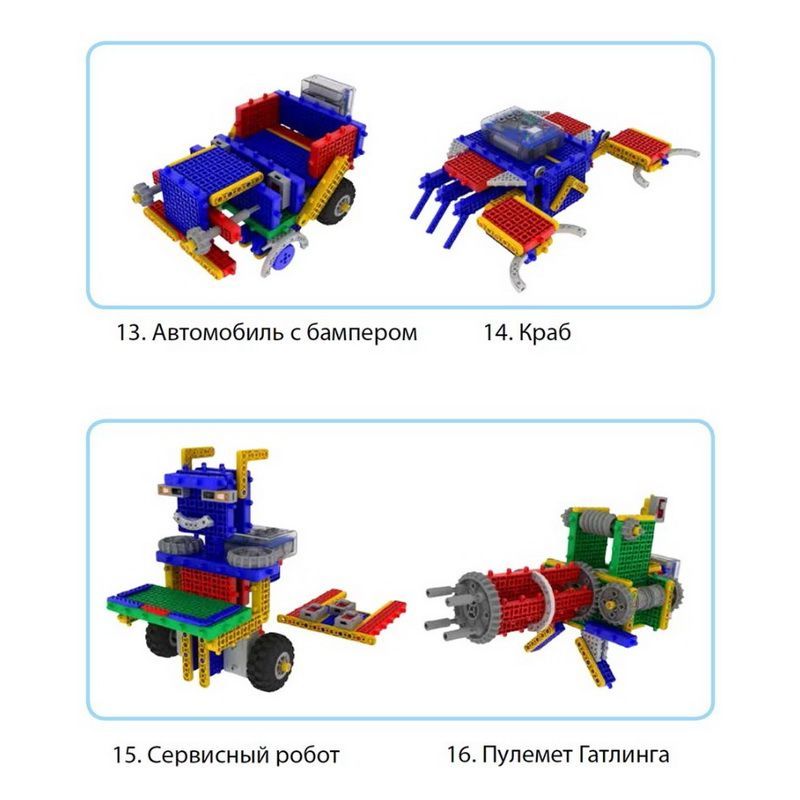 13. Автомобиль с бампером

14. Краб

15. Сервисный робот

16. Пулемет Гатлинга