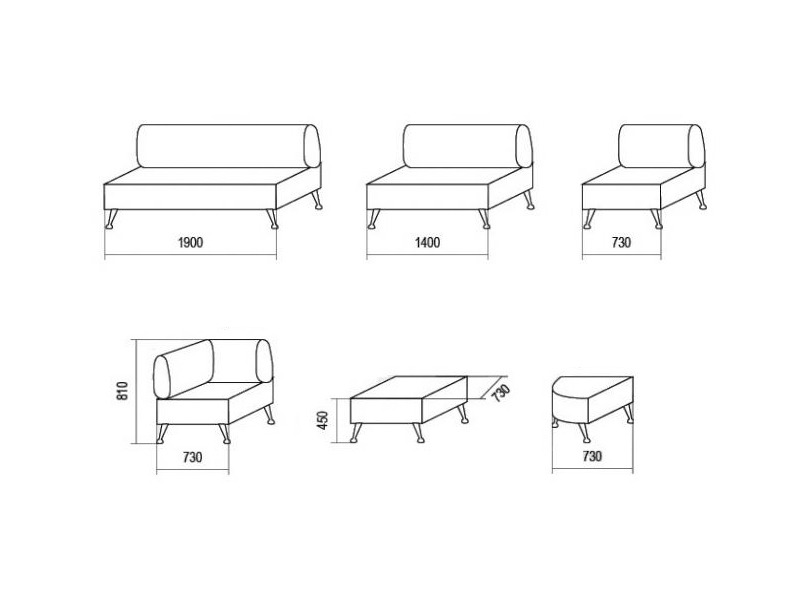 1900

1400

730

810

730

450

730

730