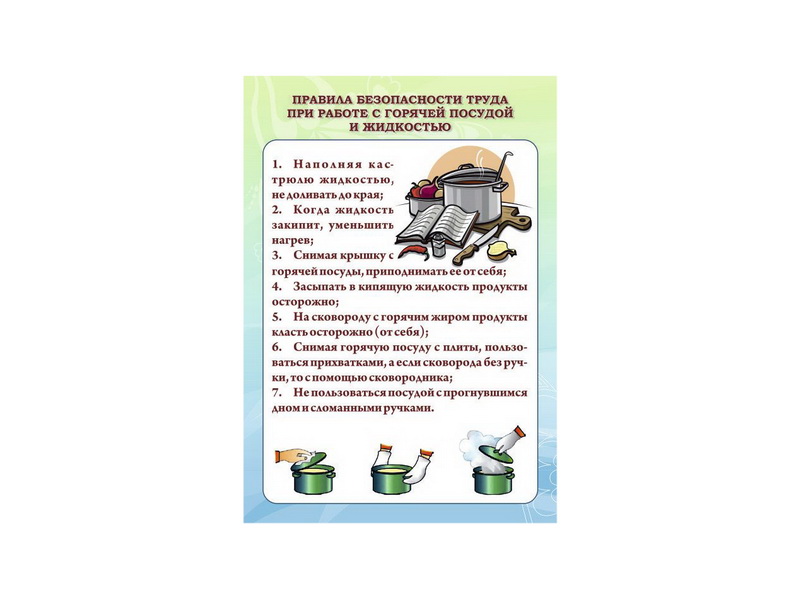 ПРАВИЛА БЕЗОПАСНОСТИ ТРУДА ПРИ РАБОТЕ С ГОРЯЧЕЙ ПОСУДОЙ И ЖИДКОСТЬЮ

1. Наполняя кастрюлю жидкостью, не доливать до края;
2. Когда жидкость закипит, уменьшить нагрев;
3. Снимая крышку с горячей посуды, приподнимать ее от себя;
4. Засыпать в кипящую жидкость продукты осторожно;
5. На сковороду с горячим жиром продукты класть осторожно (от себя);
6. Снимая горячую посуду с плиты, пользоваться прихватками, а если сковорода без ручки, то с помощью сковородника;
7. Не пользоваться посудой с прогнувшимся дном и сломанными ручками.