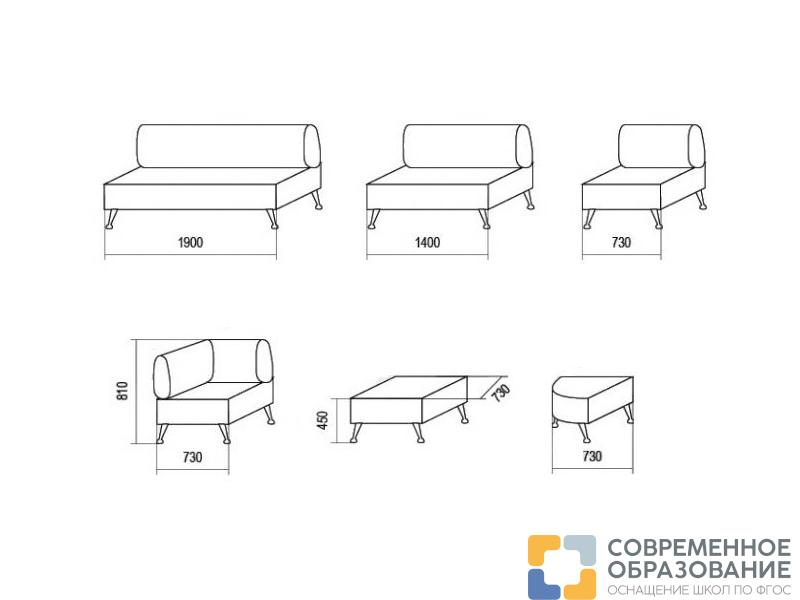 1900

1400

730

810

730

450

730

730

СОВРЕМЕННОЕ ОБРАЗОВАНИЕ
ОСНАЩЕНИЕ ШКОЛ ПО ФГОС